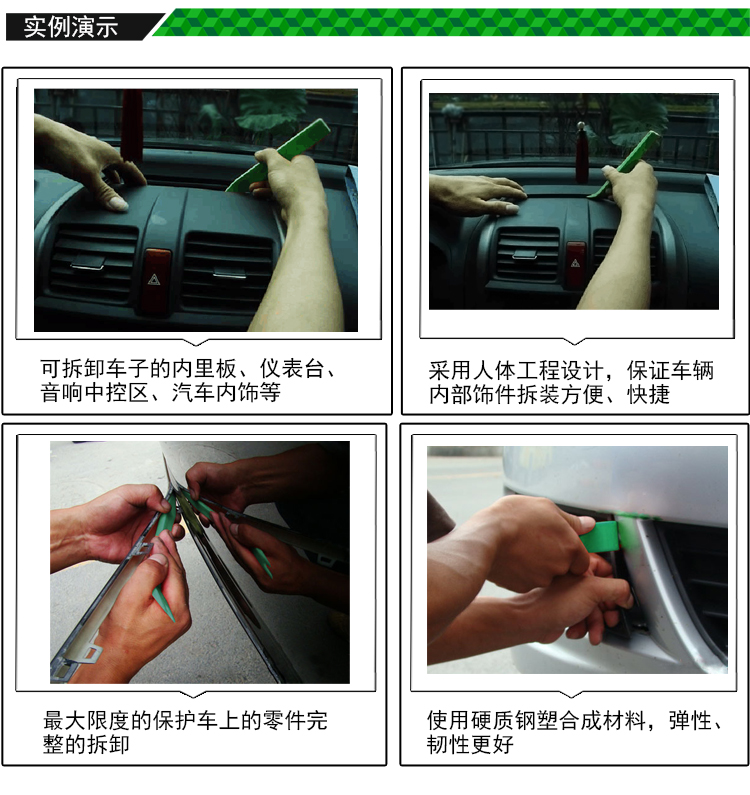 实例演示

可拆卸车子的内里板、仪表台、音响中控区、汽车内饰等

采用人体工程设计，保证车辆内部饰件拆装方便、快捷

最大限度的保护车上的零件完整的拆卸

使用硬质钢塑合成材料，弹性、韧性更好