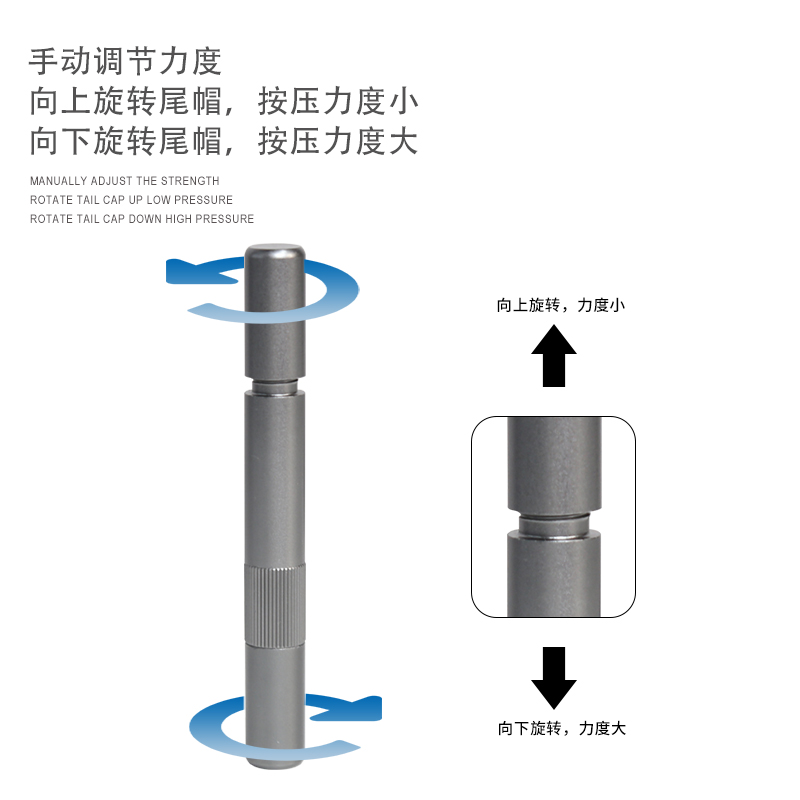 手动调节力度
向上旋转尾帽，按压力度小
向下旋转尾帽，按压力度大

MANUALLY ADJUST THE STRENGTH
ROTATE TAIL CAP UP LOW PRESSURE
ROTATE TAIL CAP DOWN HIGH PRESSURE

向上旋转，力度小

向下旋转，力度大